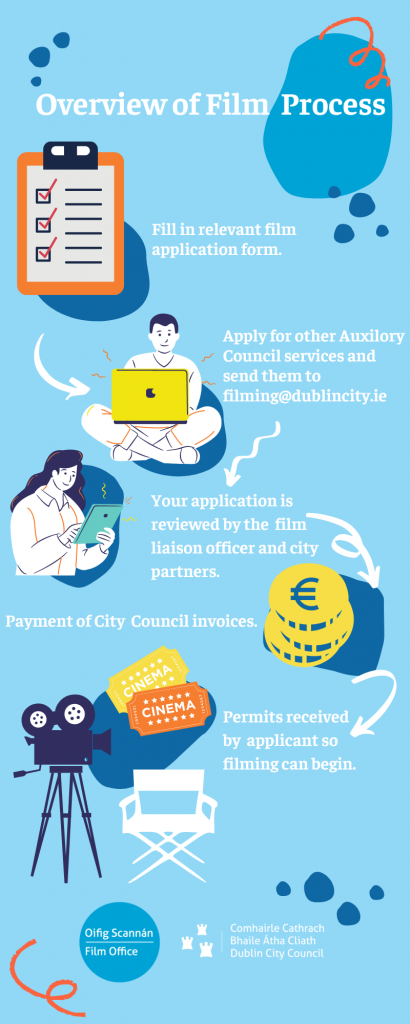 Overview of Film Process

Fill in relevant film application form.

Apply for other Auxilory Council services and send them to filming@dublincity.ie

Your application is reviewed by the film liaison officer and city partners.

€

Payment of City Council invoices.

CINEMA

CINEMA

Permits received by applicant so filming can begin.

Oifig Scannán
Film Office

Comhairle Cathrach Bhaile Átha Cliath
Dublin City Council